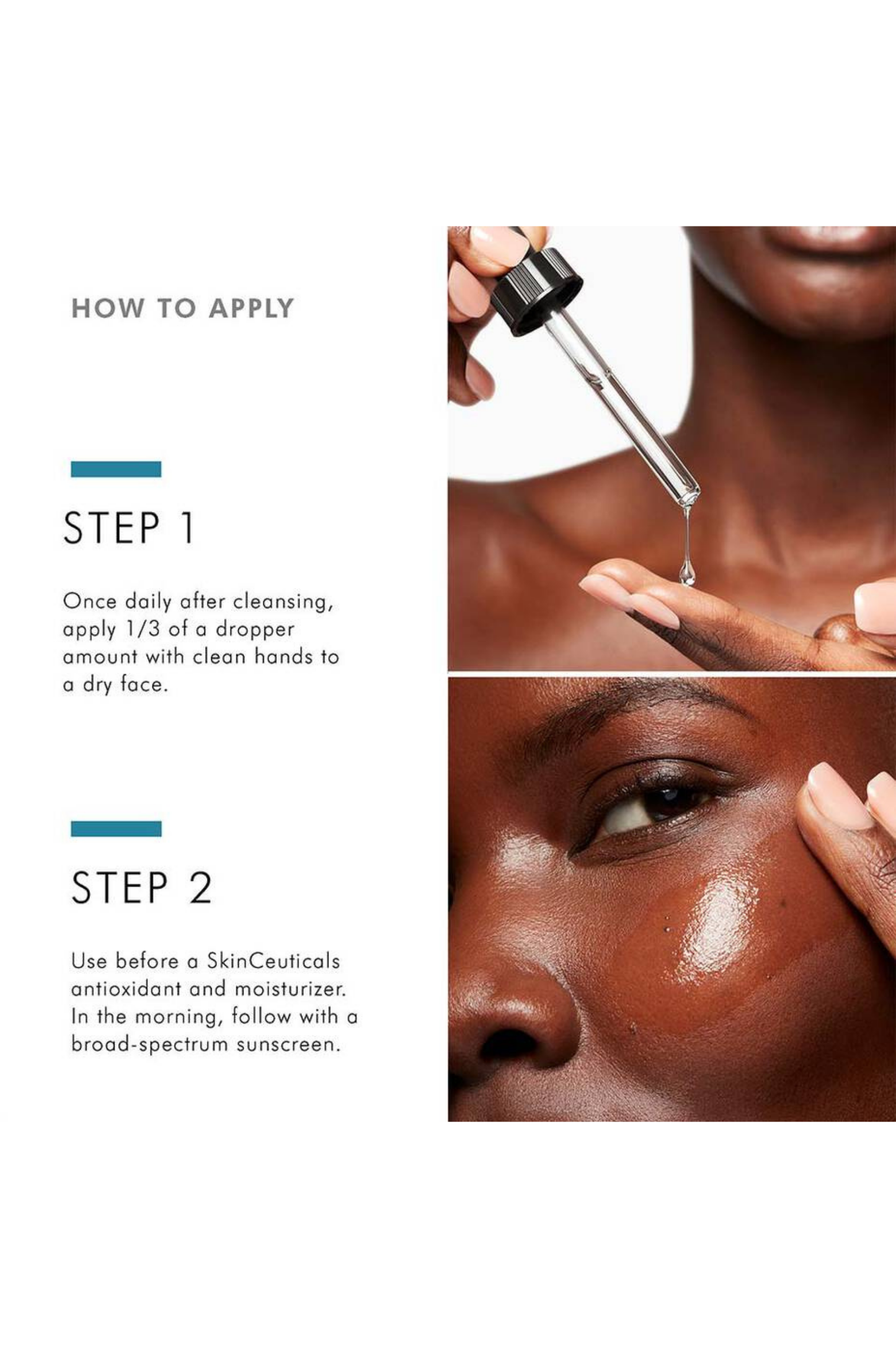 HOW TO APPLY

STEP 1

Once daily after cleansing, apply 1/3 of a dropper amount with clean hands to a dry face.

STEP 2

Use before a SkinCeuticals antioxidant and moisturizer. In the morning, follow with a broad-spectrum sunscreen.