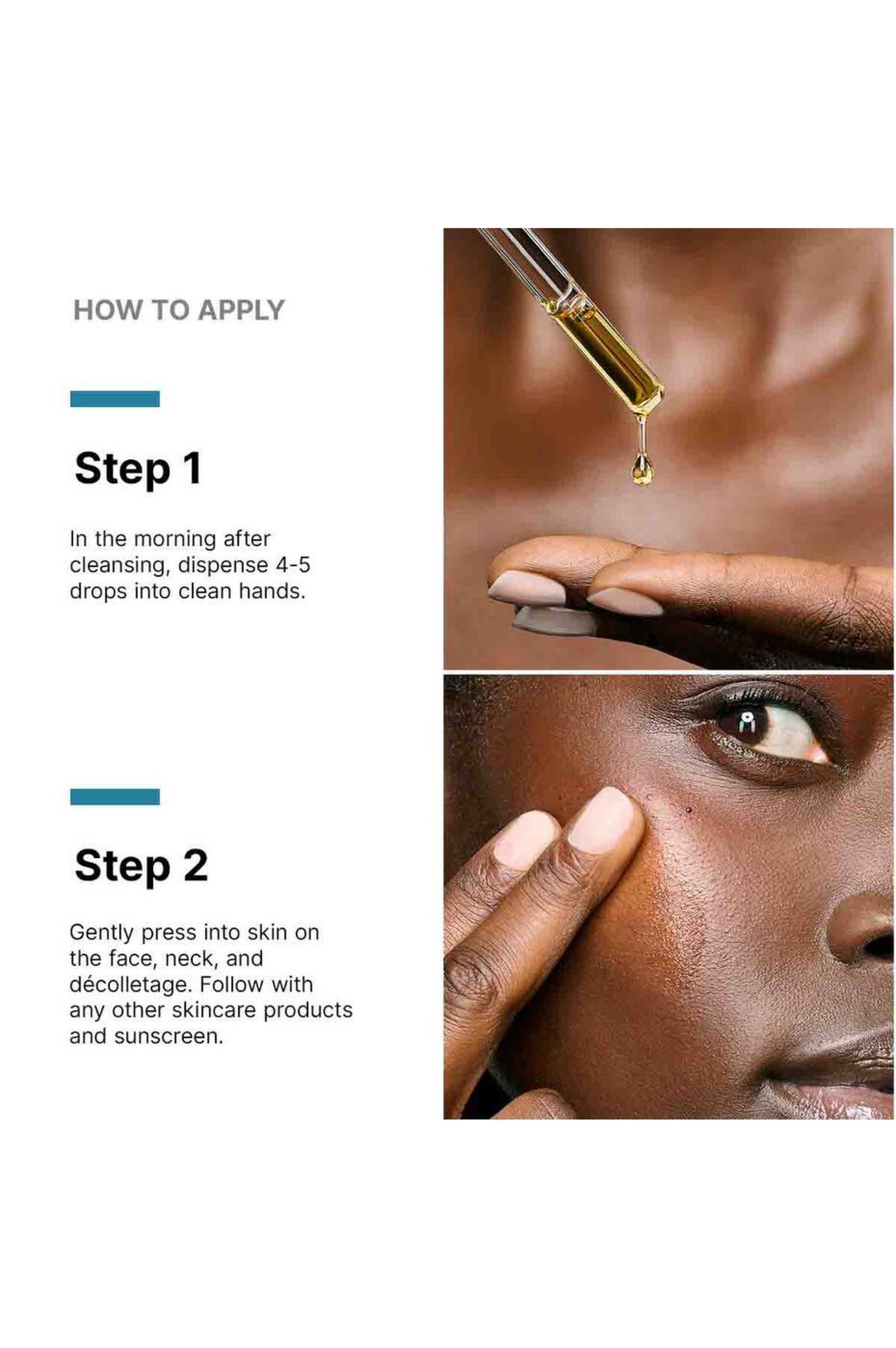 HOW TO APPLY

Step 1

In the morning after cleansing, dispense 4-5 drops into clean hands.

Step 2

Gently press into skin on the face, neck, and décolletage. Follow with any other skincare products and sunscreen.