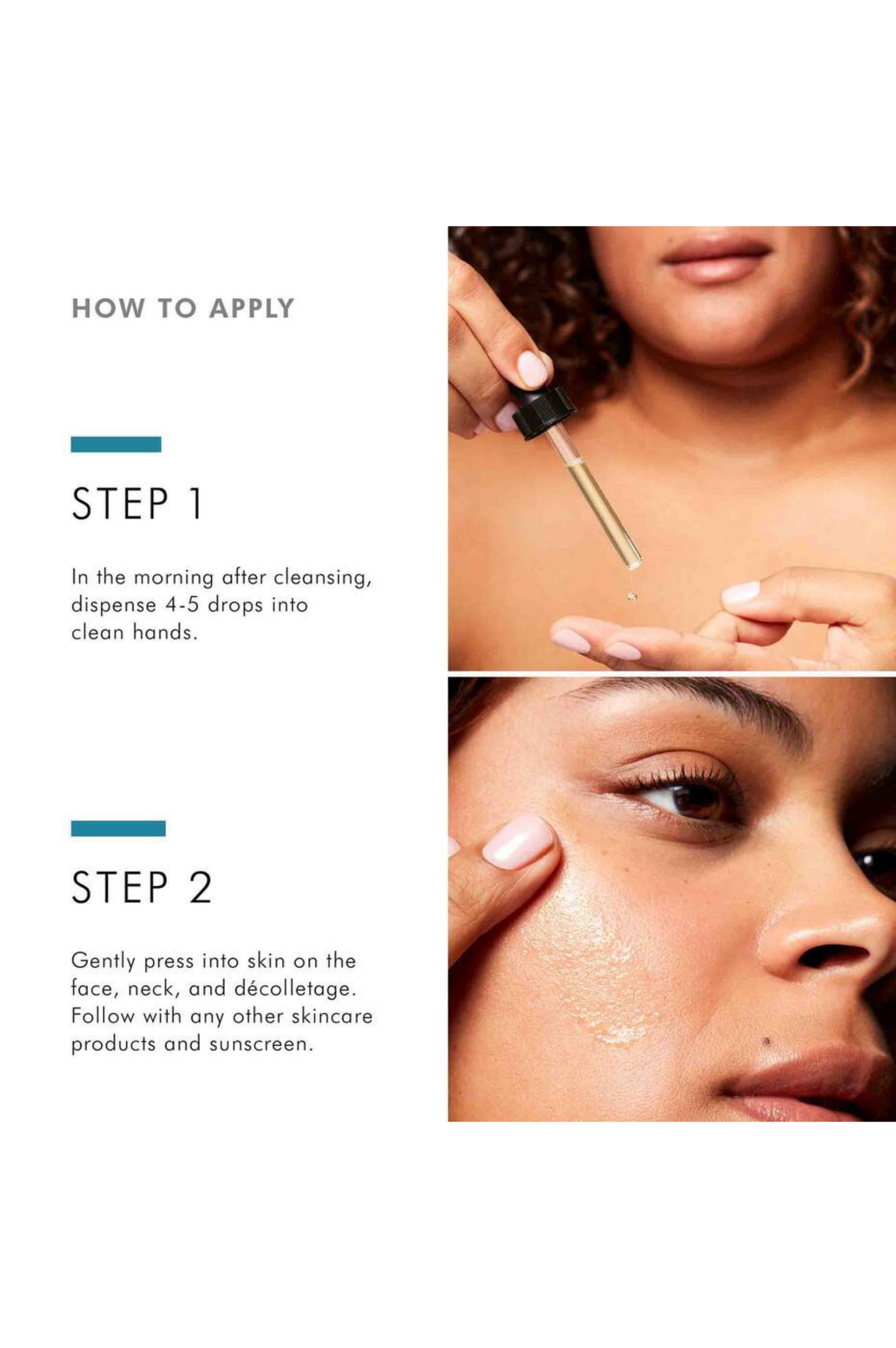 HOW TO APPLY

STEP 1

In the morning after cleansing, dispense 4-5 drops into clean hands.

STEP 2

Gently press into skin on the face, neck, and décolletage. Follow with any other skincare products and sunscreen.