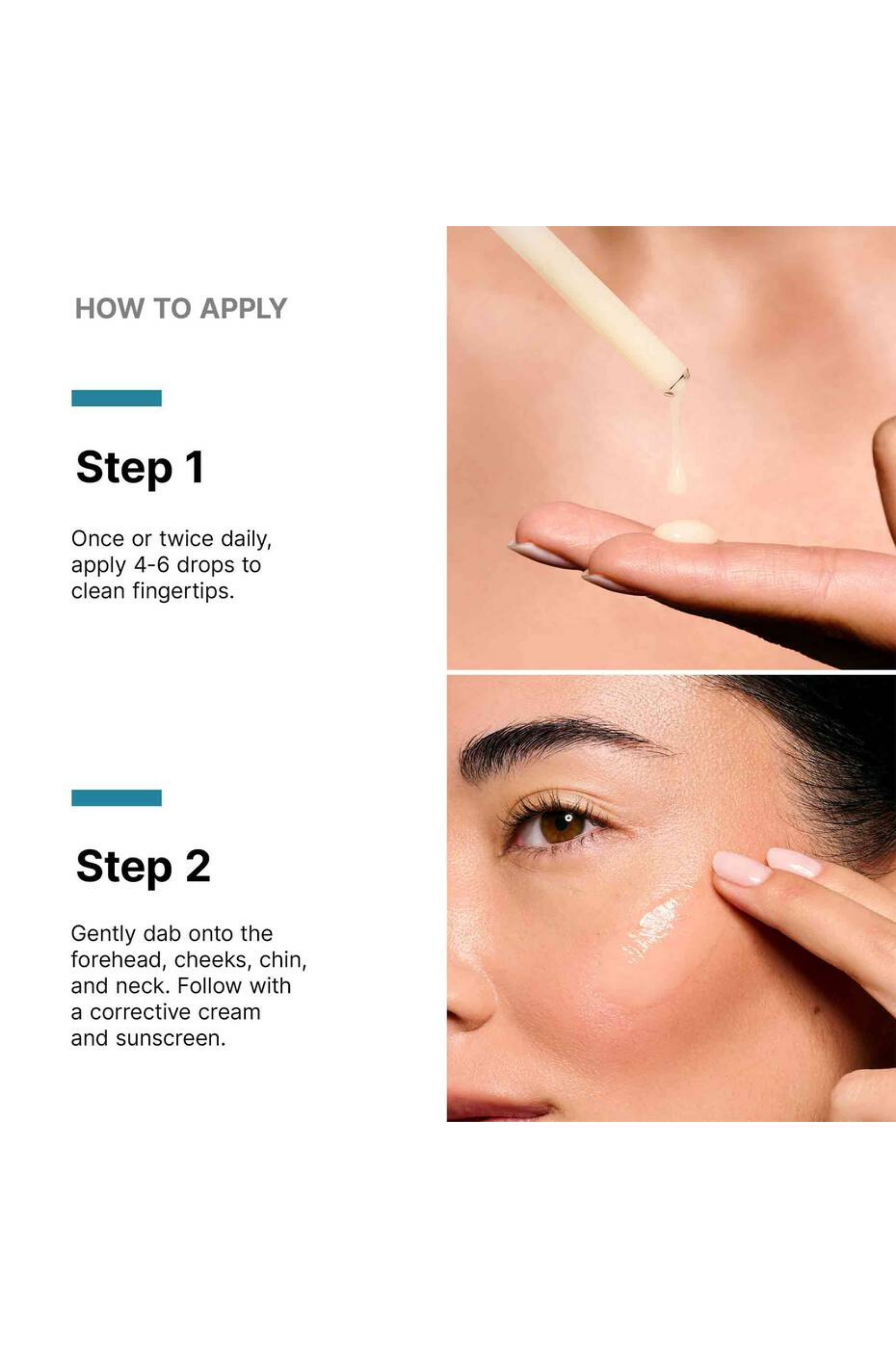 HOW TO APPLY

Step 1

Once or twice daily, apply 4-6 drops to clean fingertips.

Step 2

Gently dab onto the forehead, cheeks, chin, and neck. Follow with a corrective cream and sunscreen.