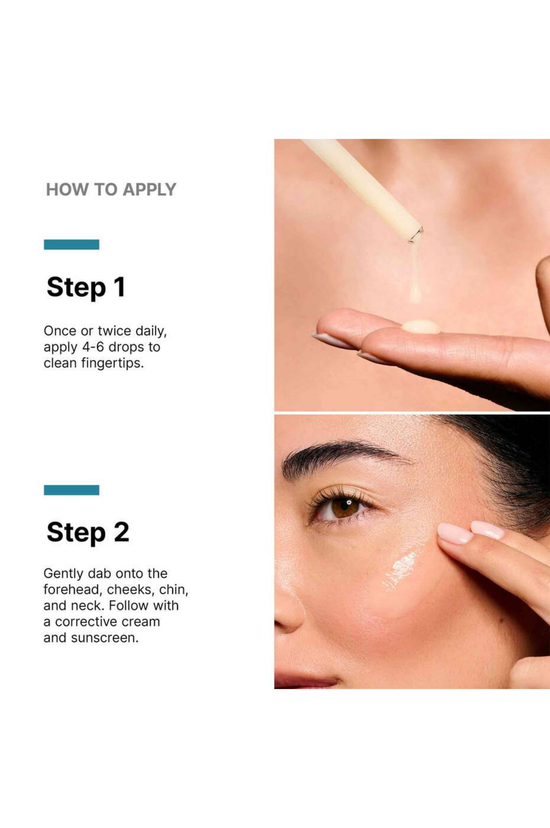 HOW TO APPLY

Step 1

Once or twice daily, apply 4-6 drops to clean fingertips.

Step 2

Gently dab onto the forehead, cheeks, chin, and neck. Follow with a corrective cream and sunscreen.