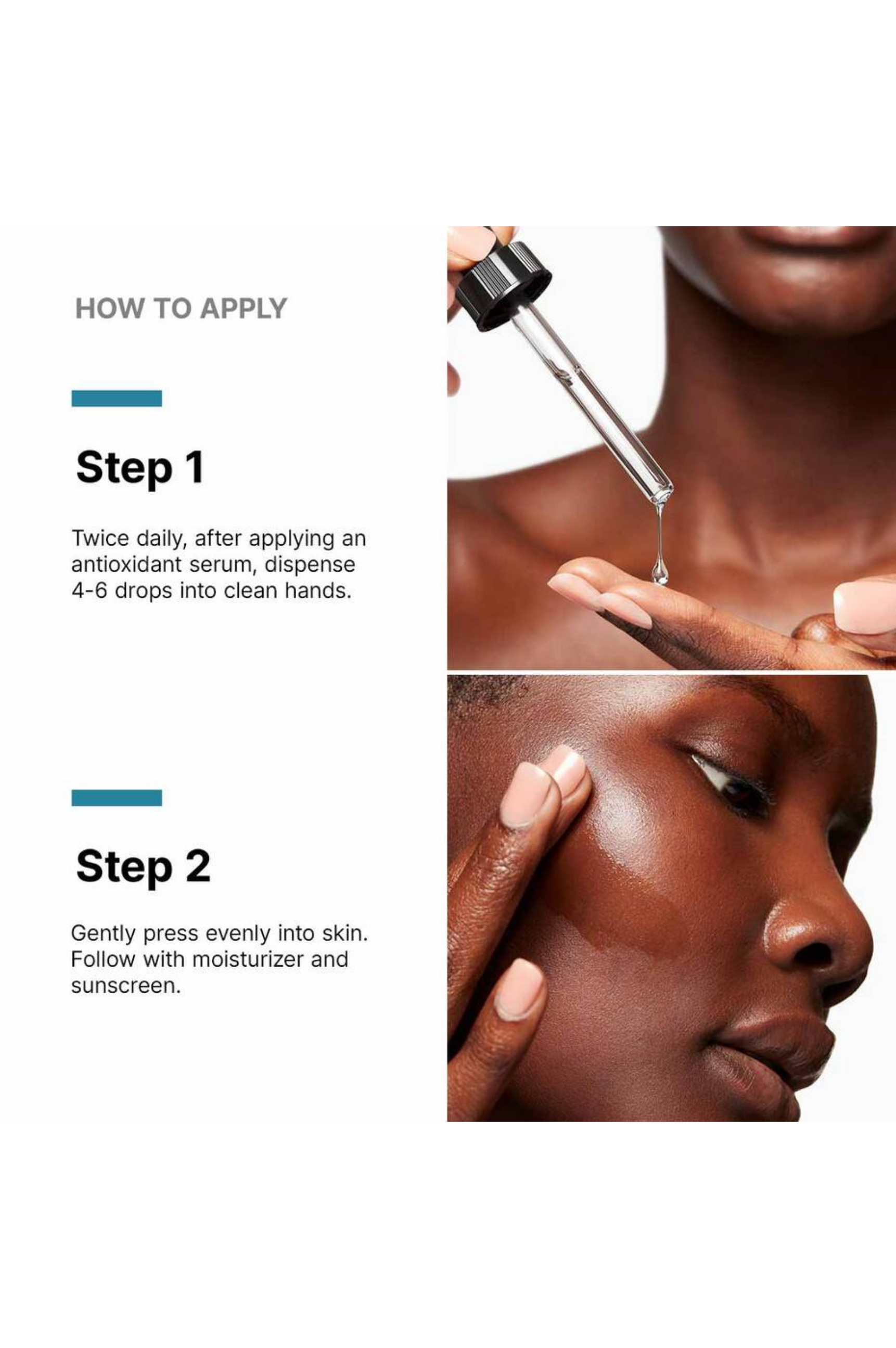 HOW TO APPLY

Step 1

Twice daily, after applying an antioxidant serum, dispense 4-6 drops into clean hands.

Step 2

Gently press evenly into skin. Follow with moisturizer and sunscreen.