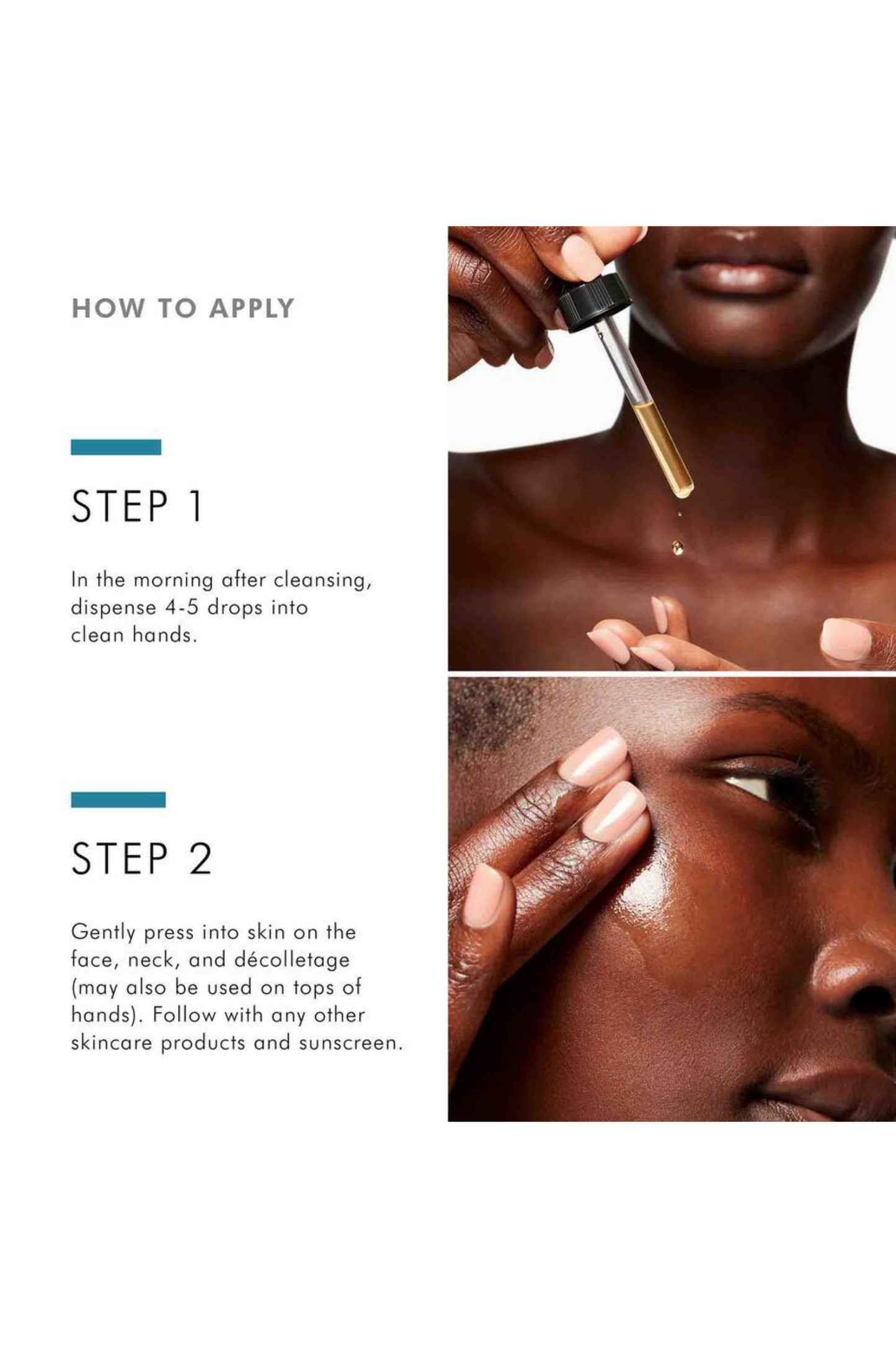 HOW TO APPLY

STEP 1

In the morning after cleansing, dispense 4-5 drops into clean hands.

STEP 2

Gently press into skin on the face, neck, and décolletage (may also be used on tops of hands). Follow with any other skincare products and sunscreen.