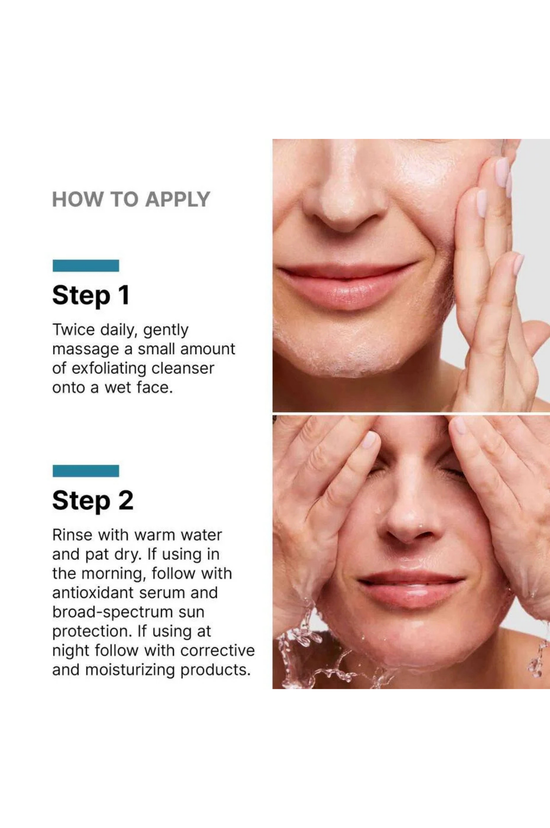 HOW TO APPLY

Step 1

Twice daily, gently massage a small amount of exfoliating cleanser onto a wet face.

Step 2

Rinse with warm water and pat dry. If using in the morning, follow with antioxidant serum and broad-spectrum sun protection. If using at night follow with corrective and moisturizing products.